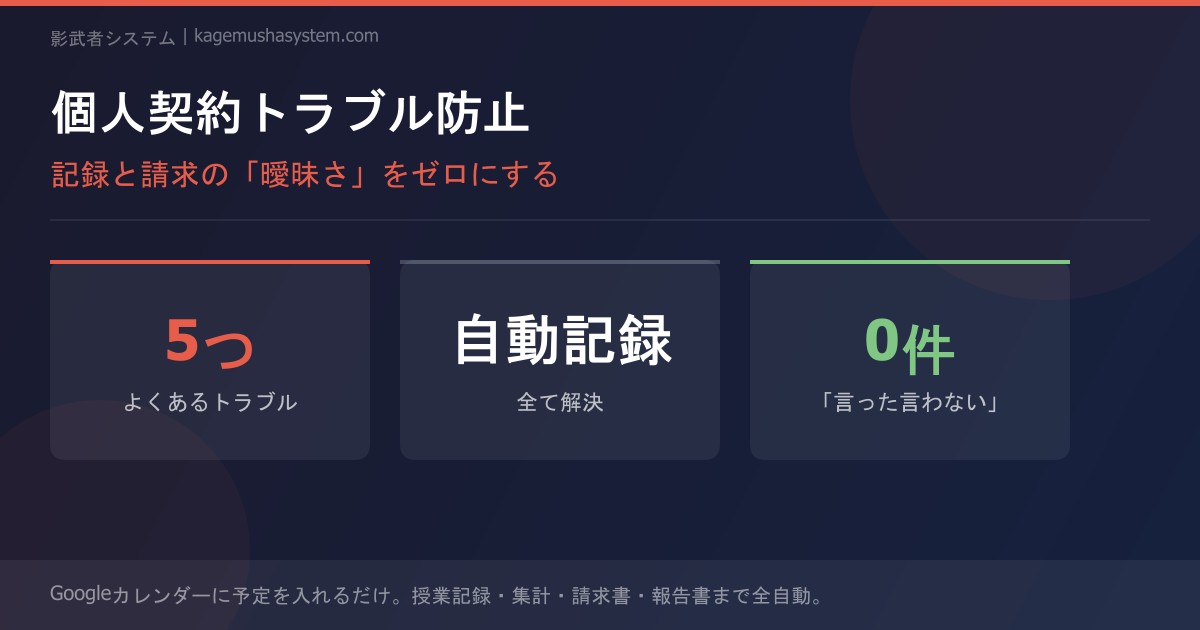 影武者システム | kagemushasystem.com

個人契約トラブル防止

記録と請求の「曖昧さ」をゼロにする

5つ
よくあるトラブル

自動記録
全て解決

0件
「言った言わない」

Googleカレンダーに予定を入れるだけ。授業記録・集計・請求書・報告書まで全自動。